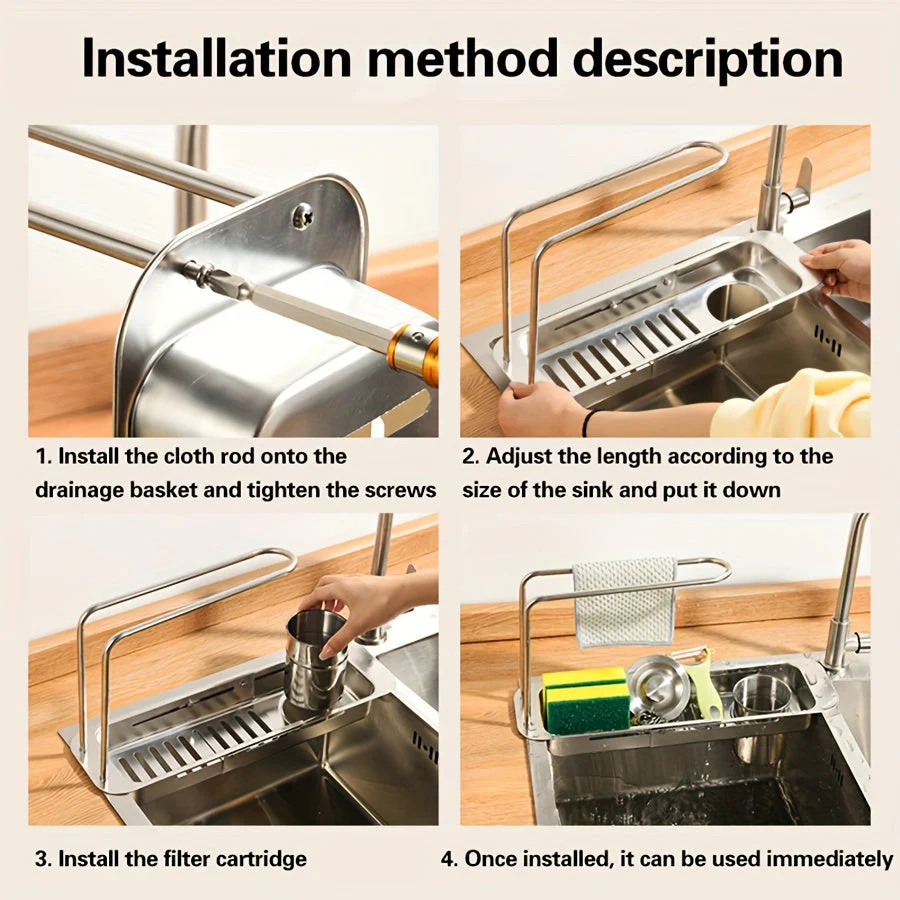 Installation method description

1. Install the cloth rod onto the drainage basket and tighten the screws

2. Adjust the length according to the size of the sink and put it down

3. Install the filter cartridge

4. Once installed, it can be used immediately